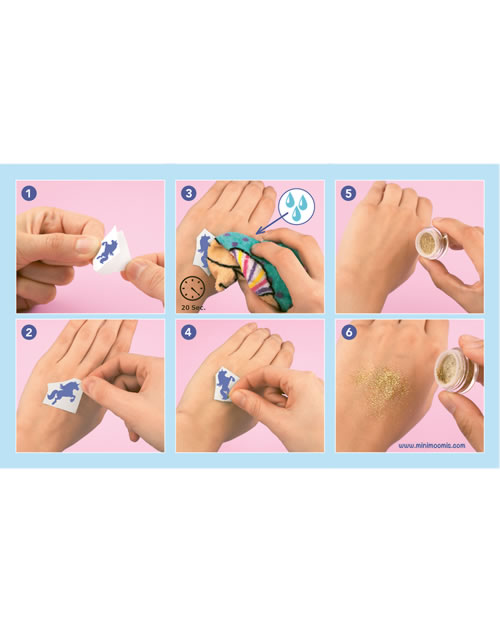 1

3

20 Sec.

5

2

4

6

www.minimoomis.com