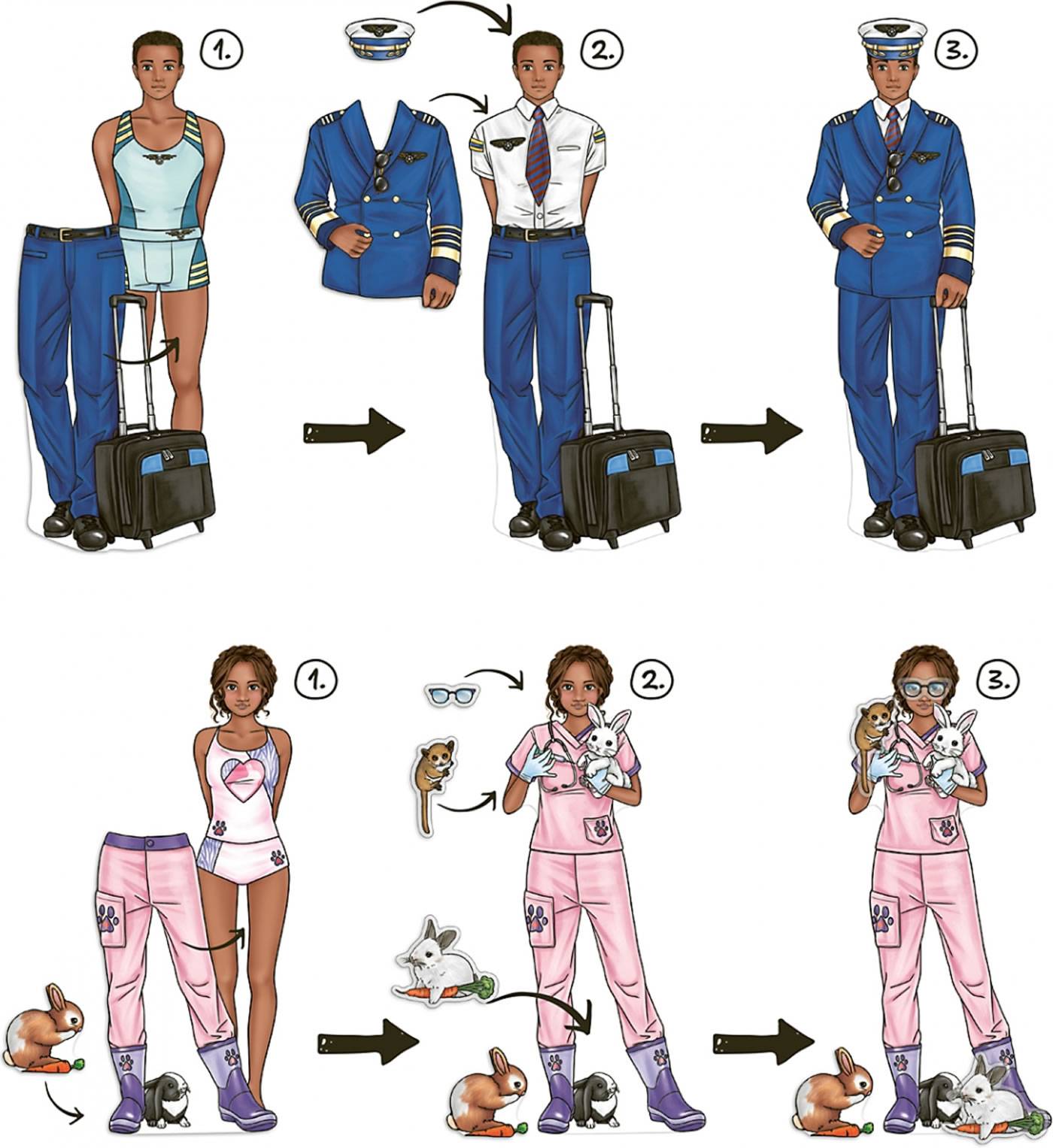 1.

2.

3.

1.

2.

3.