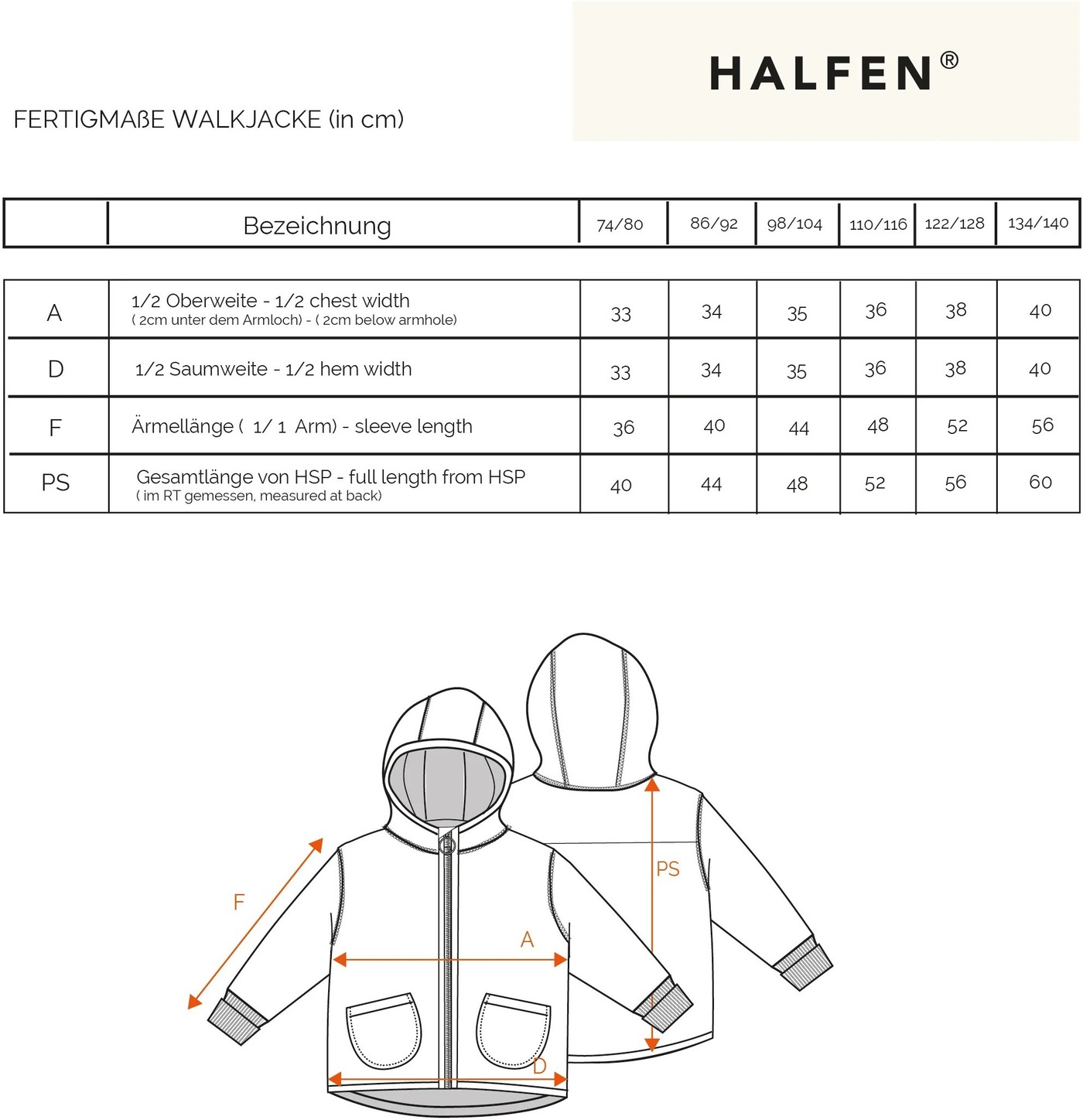 HALFEN®

FERTIGMAßE WALKJACKE (in cm)

| | Bezeichnung | 74/80 | 86/92 | 98/104 | 110/116 | 122/128 | 134/140 |
|---|---|---|---|---|---|---|---|
| A | 1/2 Oberweite - 1/2 chest width ( 2cm unter dem Armloch) - ( 2cm below armhole) | 33 | 34 | 35 | 36 | 38 | 40 |
| D | 1/2 Saumweite - 1/2 hem width | 33 | 34 | 35 | 36 | 38 | 40 |
| F | Ärmellänge ( 1/ 1 Arm) - sleeve length | 36 | 40 | 44 | 48 | 52 | 56 |
| PS | Gesamtlänge von HSP - full length from HSP ( im RT gemessen, measured at back) | 40 | 44 | 48 | 52 | 56 | 60 |

F
A
D
PS