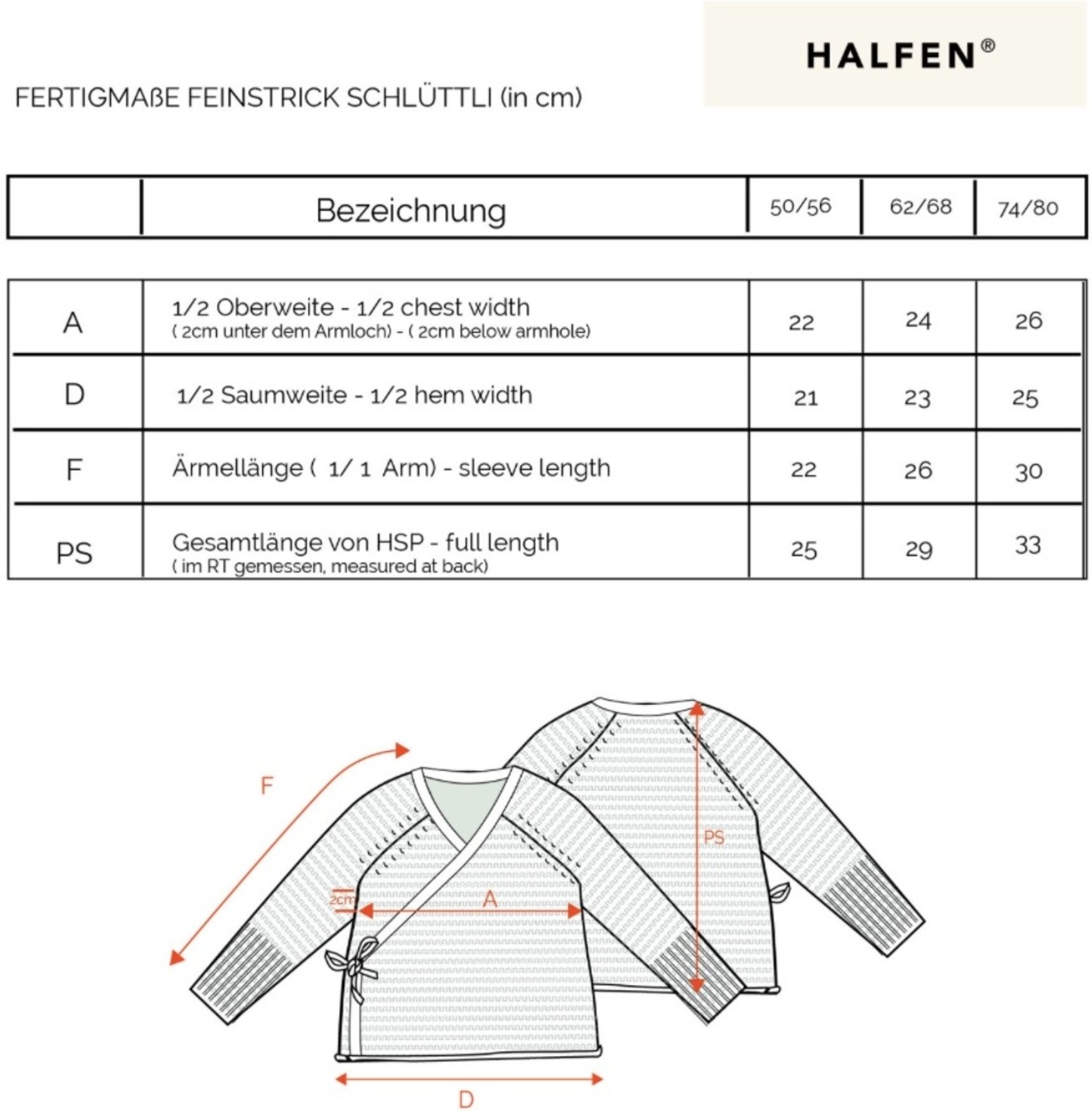 HALFEN®

FERTIGMAßE FEINSTRICK SCHLÜTTLI (in cm)

| | Bezeichnung | 50/56 | 62/68 | 74/80 |
|---|---|---|---|---|
| A | 1/2 Oberweite - 1/2 chest width ( 2cm unter dem Armloch) - ( 2cm below armhole) | 22 | 24 | 26 |
| D | 1/2 Saumweite - 1/2 hem width | 21 | 23 | 25 |
| F | Ärmellänge ( 1/ 1 Arm) - sleeve length | 22 | 26 | 30 |
| PS | Gesamtlänge von HSP - full length ( im RT gemessen, measured at back) | 25 | 29 | 33 |

F
2cm
A
PS
D